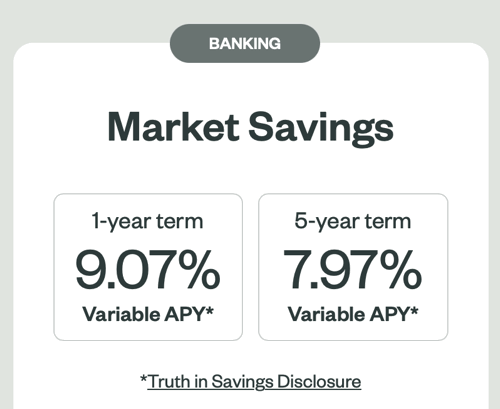 BANKING

Market Savings

1-year term
9.07%
Variable APY*

5-year term
7.97%
Variable APY*

*Truth in Savings Disclosure